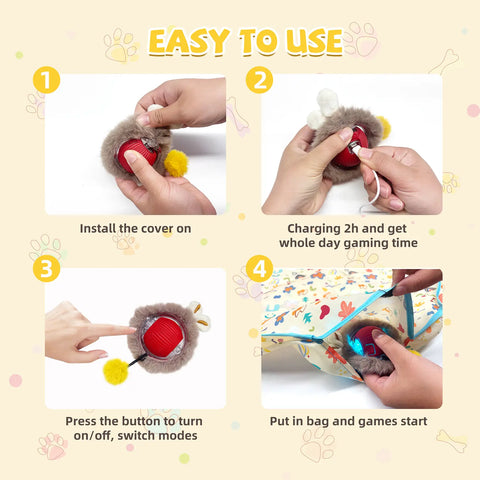 EASY TO USE

1

Install the cover on

2

Charging 2h and get whole day gaming time

3

Press the button to turn on/off, switch modes

4

Put in bag and games start