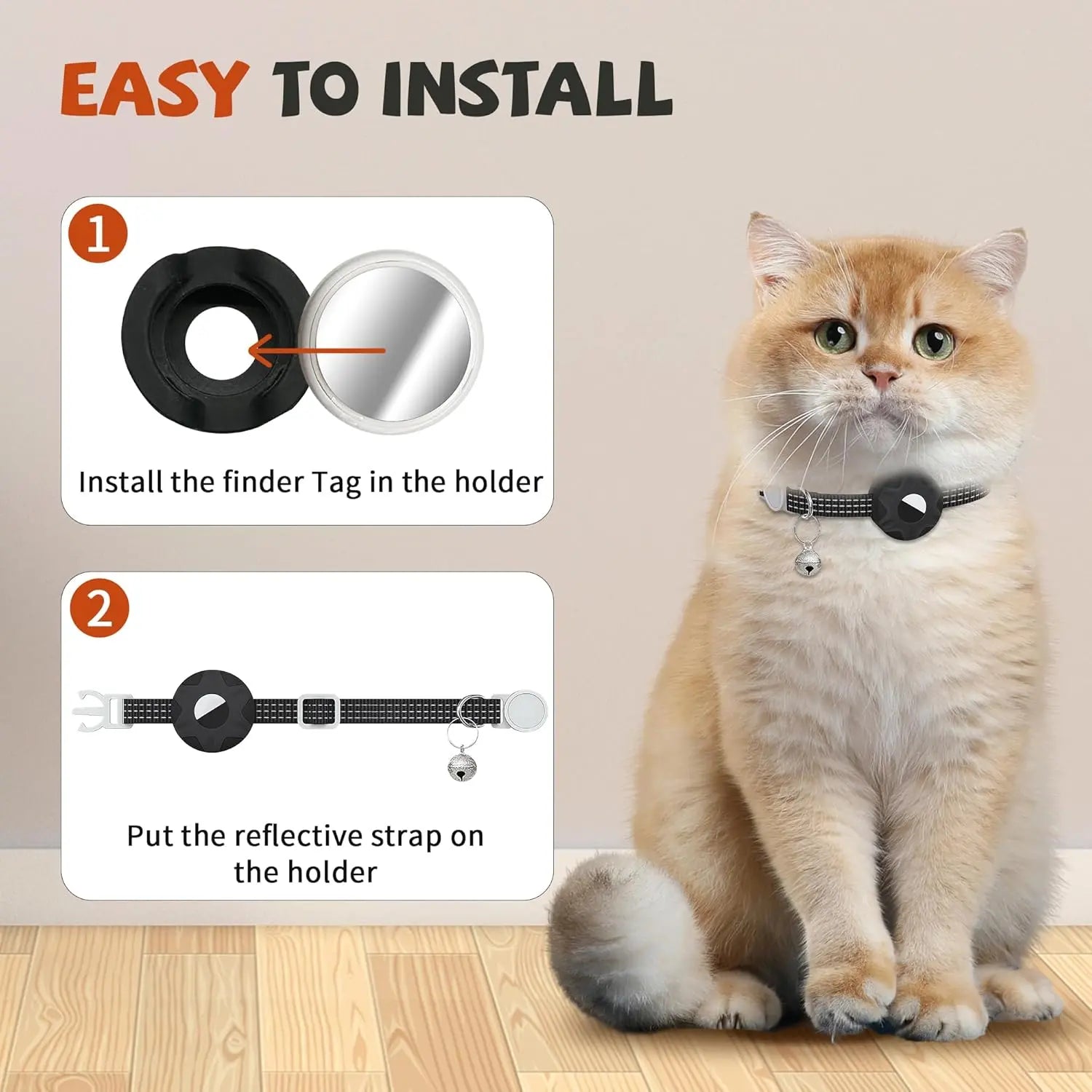 EASY TO INSTALL

1

Install the finder Tag in the holder

2

Put the reflective strap on the holder