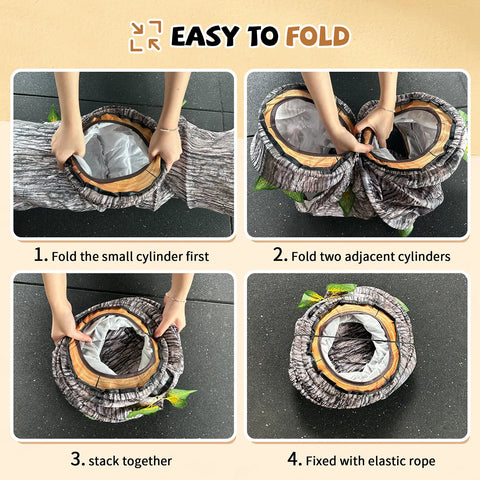 EASY TO FOLD

1. Fold the small cylinder first

2. Fold two adjacent cylinders

3. stack together

4. Fixed with elastic rope